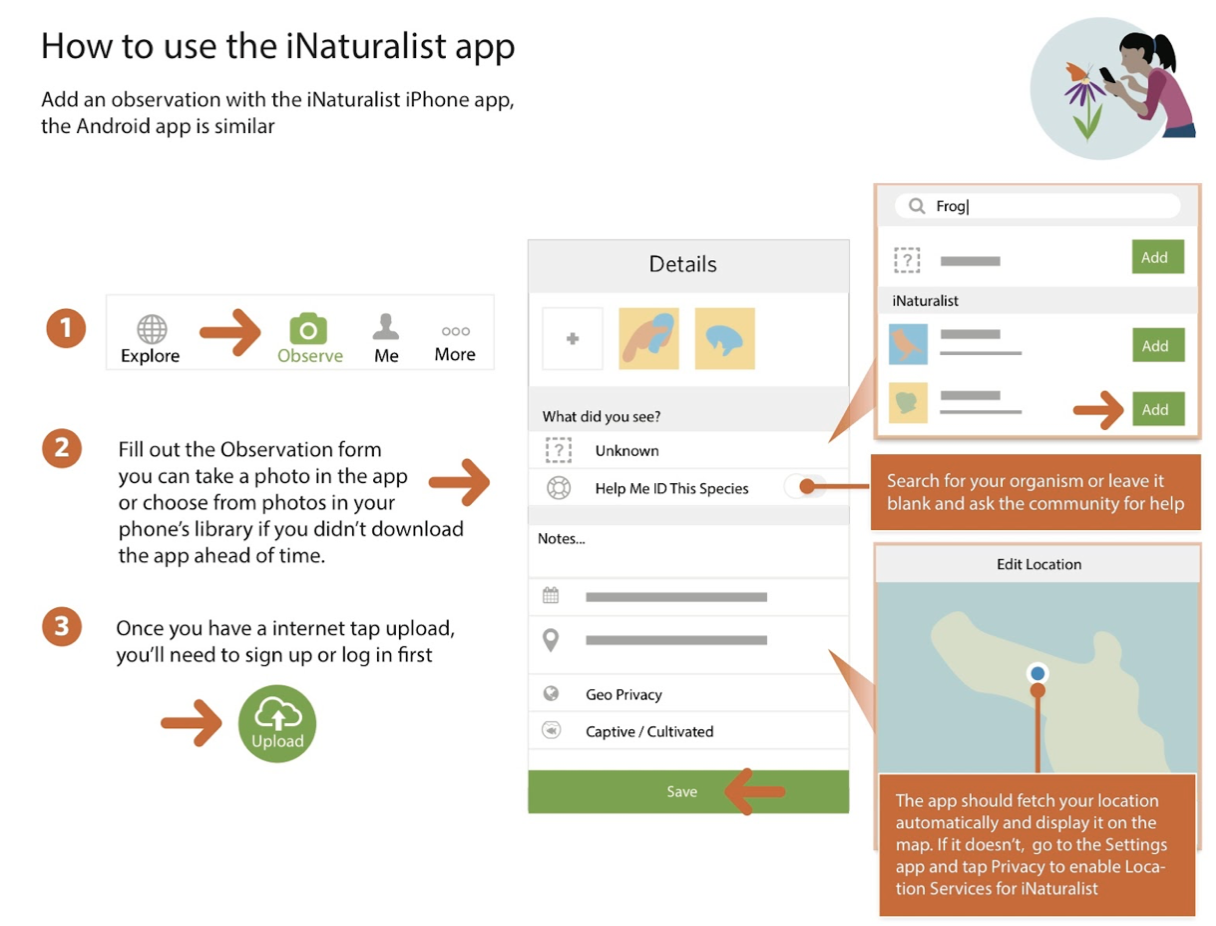 How to use the iNaturalist app

Add an observation with the iNaturalist iPhone app, the Android app is similar

1

Explore Observe Me More

2

Fill out the Observation form you can take a photo in the app or choose from photos in your phone's library if you didn't download the app ahead of time.

3

Once you have a internet tap upload, you'll need to sign up or log in first

Upload

Details

What did you see?

Unknown

Help Me ID This Species

Notes...

Geo Privacy

Captive / Cultivated

Save

Frog

Add

iNaturalist

Add

Add

Search for your organism or leave it blank and ask the community for help

Edit Location

The app should fetch your location automatically and display it on the map. If it doesn't, go to the Settings app and tap Privacy to enable Location Services for iNaturalist